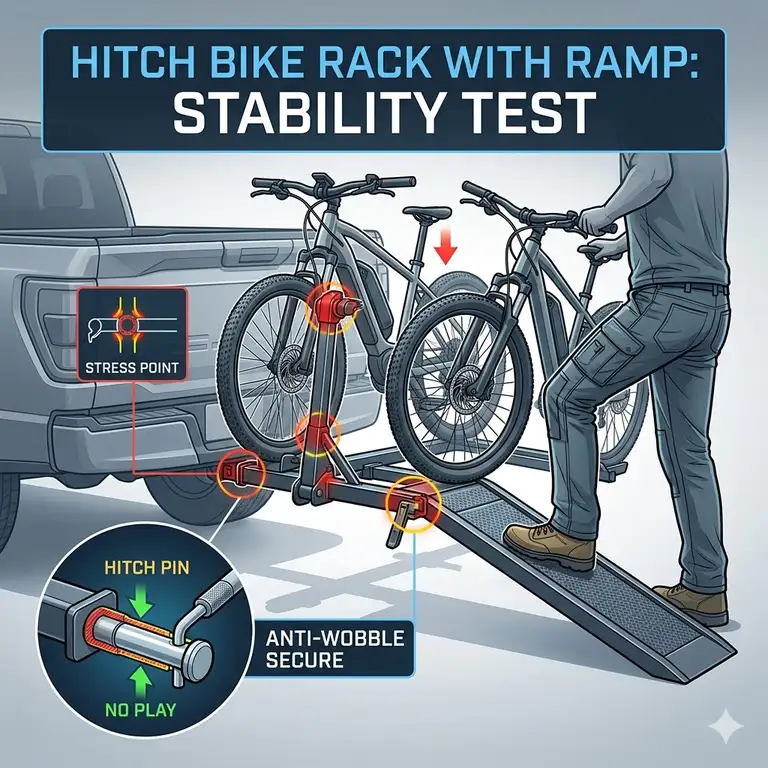 HITCH BIKE RACK WITH RAMP:
STABILITY TEST

STRESS POINT

HITCH PIN

NO PLAY

ANTI-WOBBLE SECURE